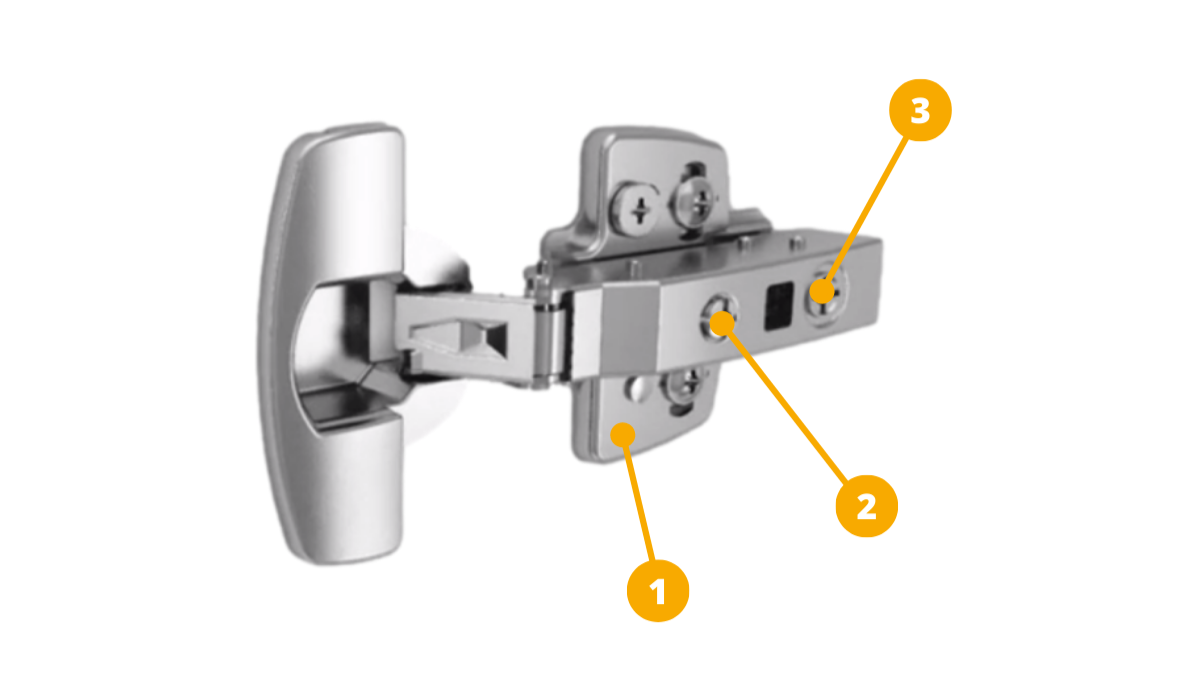 3
2
1