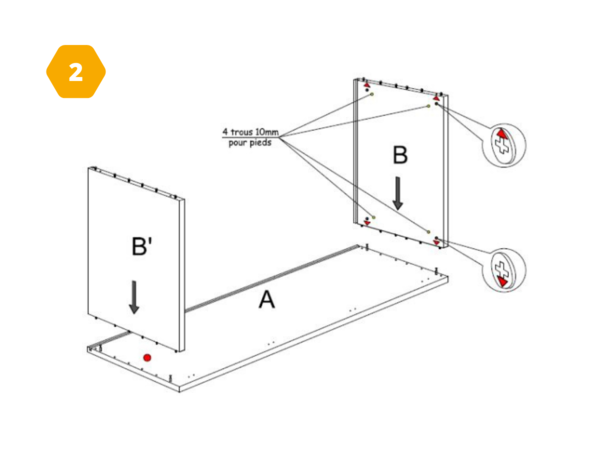 2

4 trous 10mm
pour pieds

B

B'

A